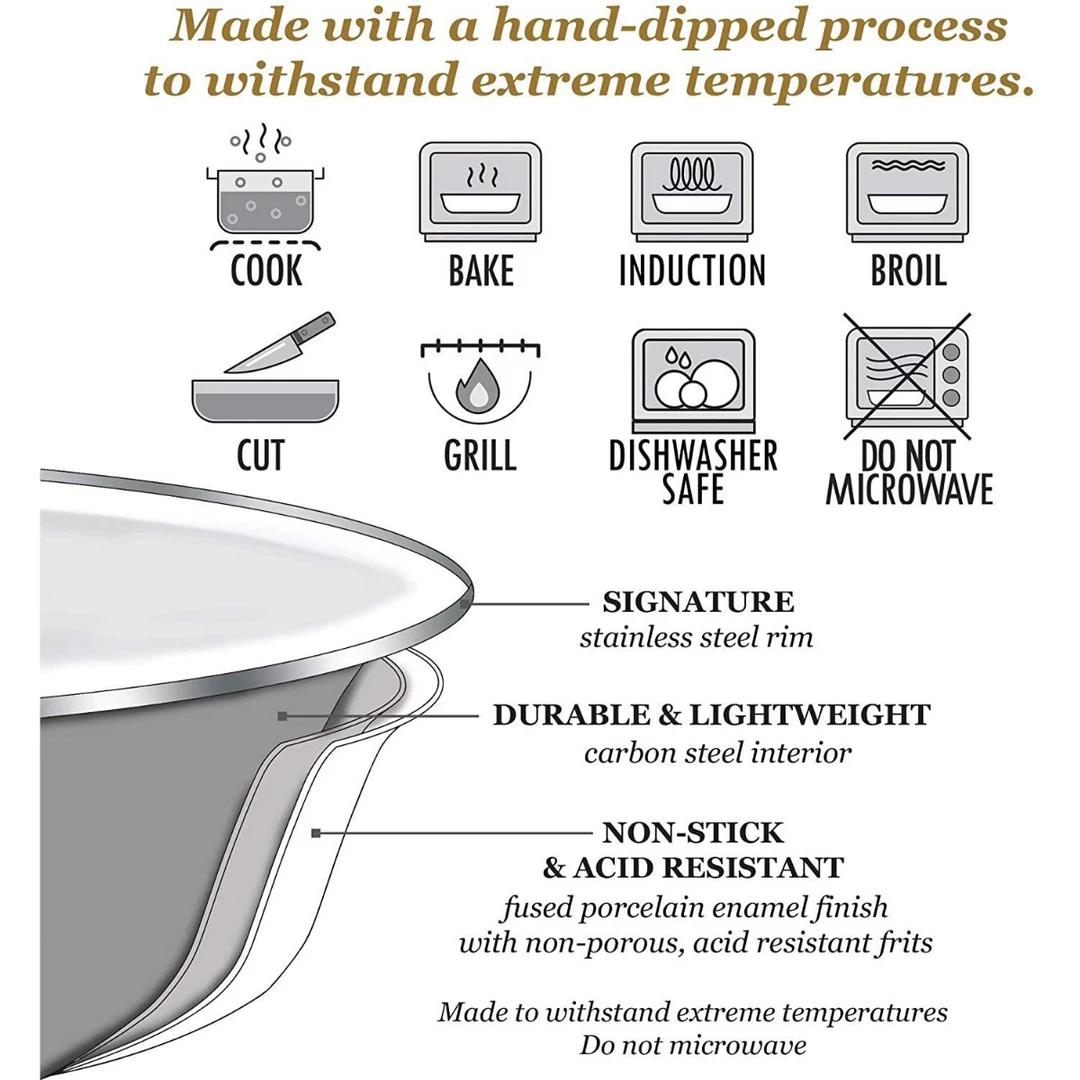 Made with a hand-dipped process to withstand extreme temperatures.

COOK

BAKE

INDUCTION

BROIL

CUT

GRILL

DISHWASHER SAFE

DO NOT MICROWAVE

SIGNATURE
stainless steel rim

DURABLE & LIGHTWEIGHT
carbon steel interior

NON-STICK
& ACID RESISTANT
fused porcelain enamel finish
with non-porous, acid resistant frits

Made to withstand extreme temperatures
Do not microwave