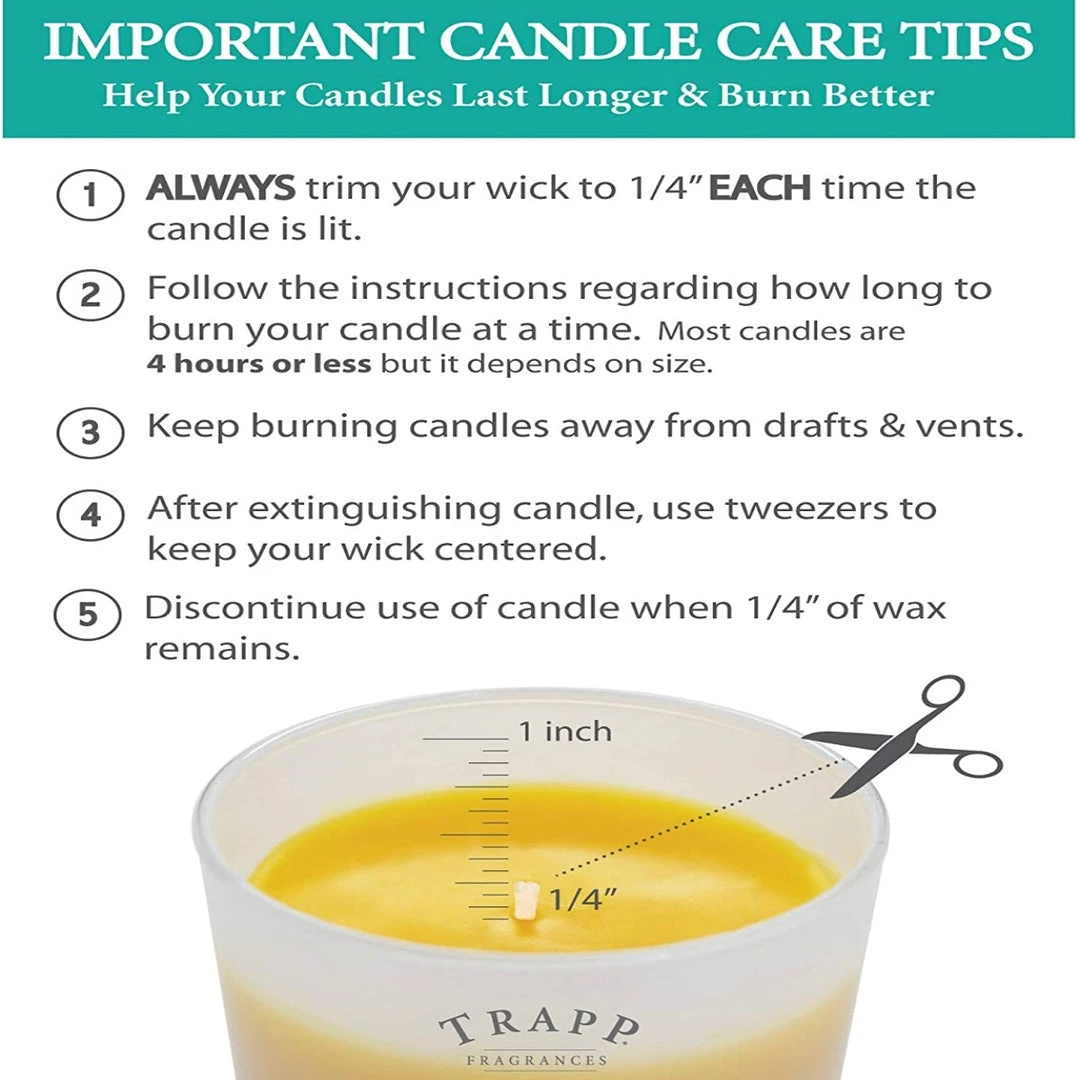 IMPORTANT CANDLE CARE TIPS
Help Your Candles Last Longer & Burn Better

1 ALWAYS trim your wick to 1/4" EACH time the candle is lit.

2 Follow the instructions regarding how long to burn your candle at a time. Most candles are 4 hours or less but it depends on size.

3 Keep burning candles away from drafts & vents.

4 After extinguishing candle, use tweezers to keep your wick centered.

5 Discontinue use of candle when 1/4" of wax remains.

1 inch

1/4"

TRAPP
FRAGRANCES